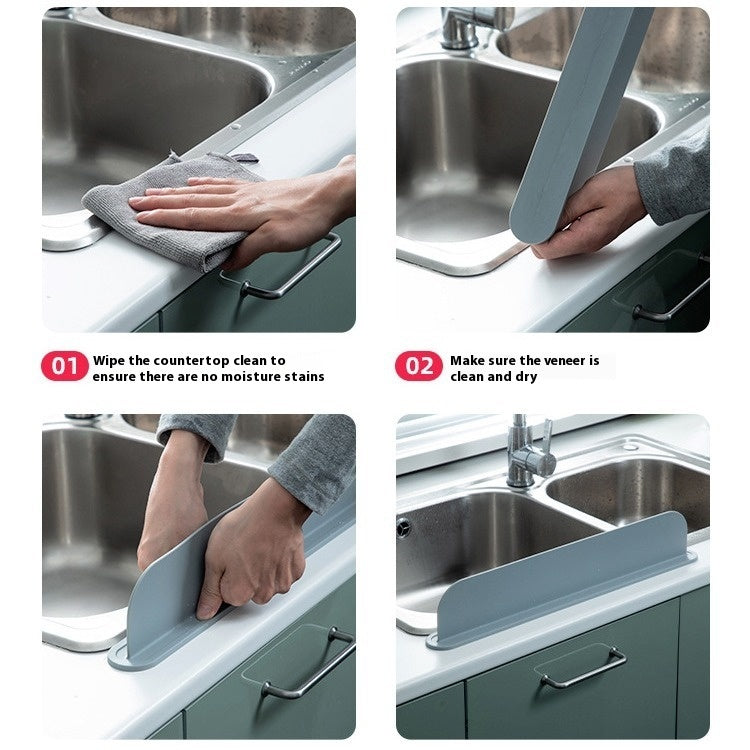 01 Wipe the countertop clean to ensure there are no moisture stains

02 Make sure the veneer is clean and dry