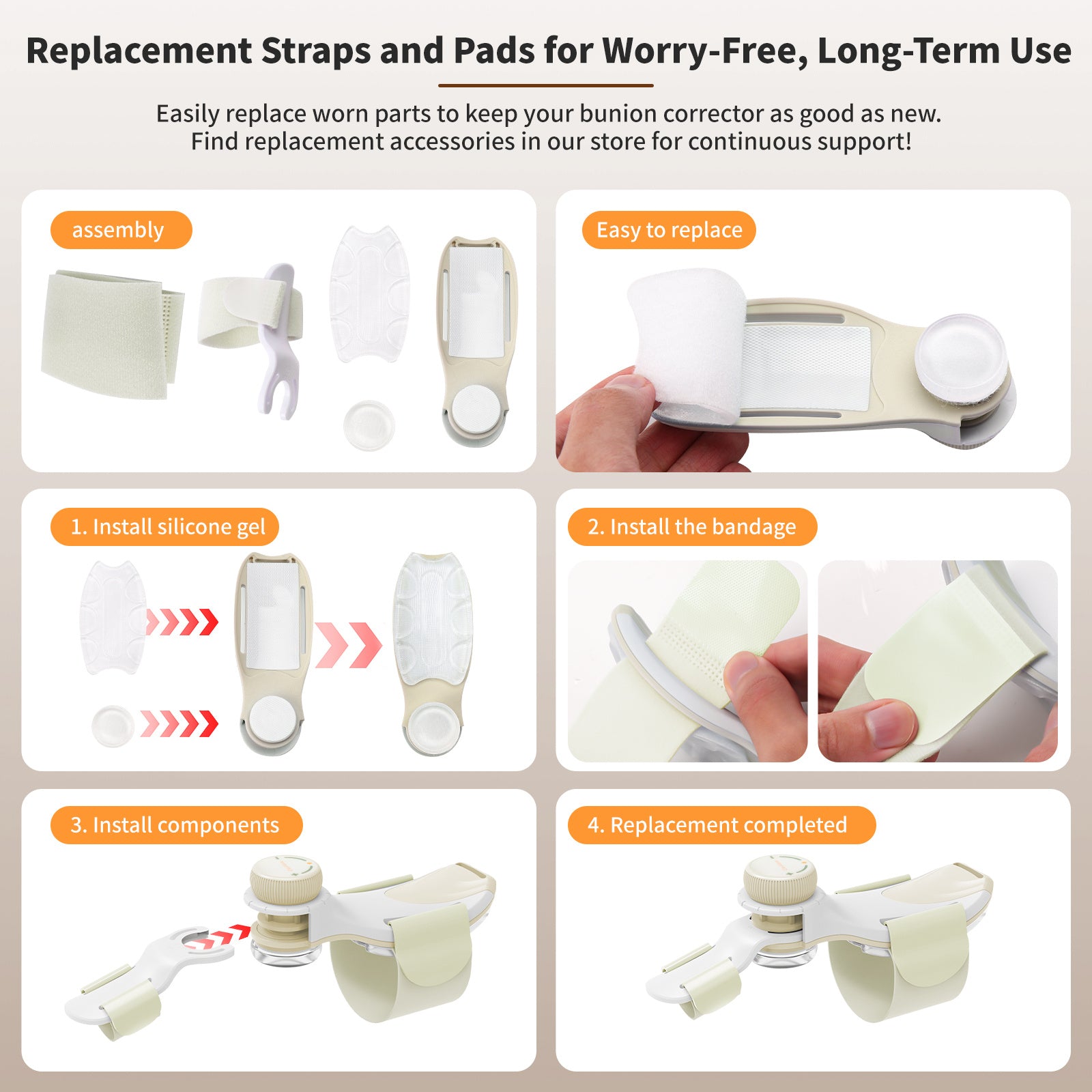 Replacement Straps and Pads for Worry-Free, Long-Term Use

Easily replace worn parts to keep your bunion corrector as good as new. Find replacement accessories in our store for continuous support!

assembly

Easy to replace

1. Install silicone gel

2. Install the bandage

3. Install components

4. Replacement completed